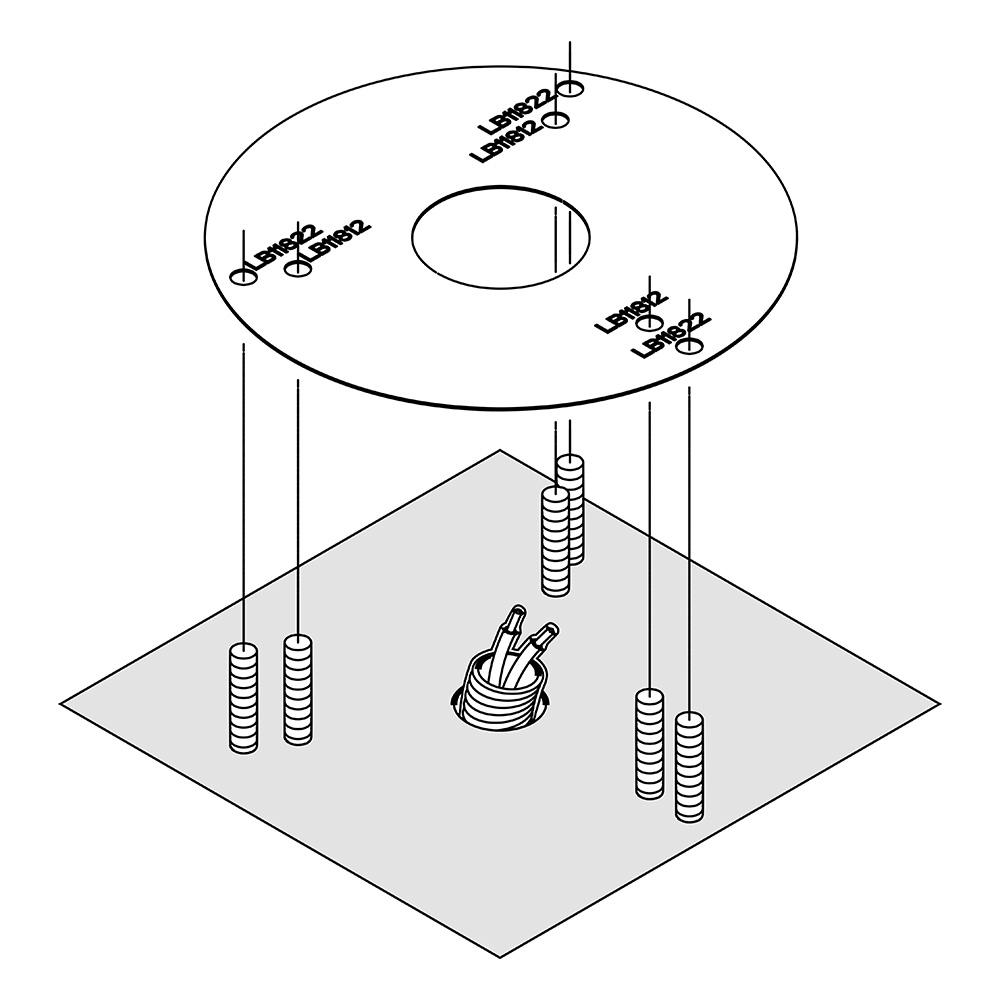 LB11S22
LB11S12
LB11S22
LB11S12
LB11S12
LB11S22